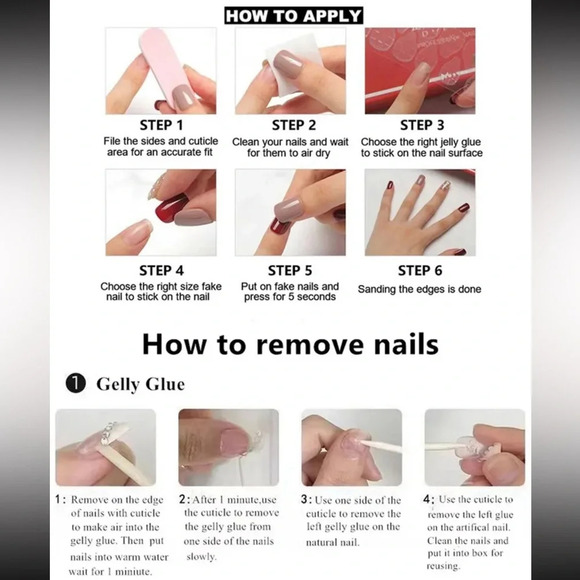 HOW TO APPLY

STEP 1
File the sides and cuticle area for an accurate fit

STEP 2
Clean your nails and wait for them to air dry

STEP 3
Choose the right jelly glue to stick on the nail surface

STEP 4
Choose the right size fake nail to stick on the nail

STEP 5
Put on fake nails and press for 5 seconds

STEP 6
Sanding the edges is done

How to remove nails

❶ Gelly Glue

1: Remove on the edge of nails with cuticle to make air into the gelly glue. Then put nails into warm water wait for 1 miniute.

2: After 1 minute,use the cuticle to remove the gelly glue from one side of the nails slowly.

3: Use one side of the cuticle to remove the left gelly glue on the natural nail.

4: Use the cuticle to remove the left glue on the artifical nail. Clean the nails and put it into box for reusing.